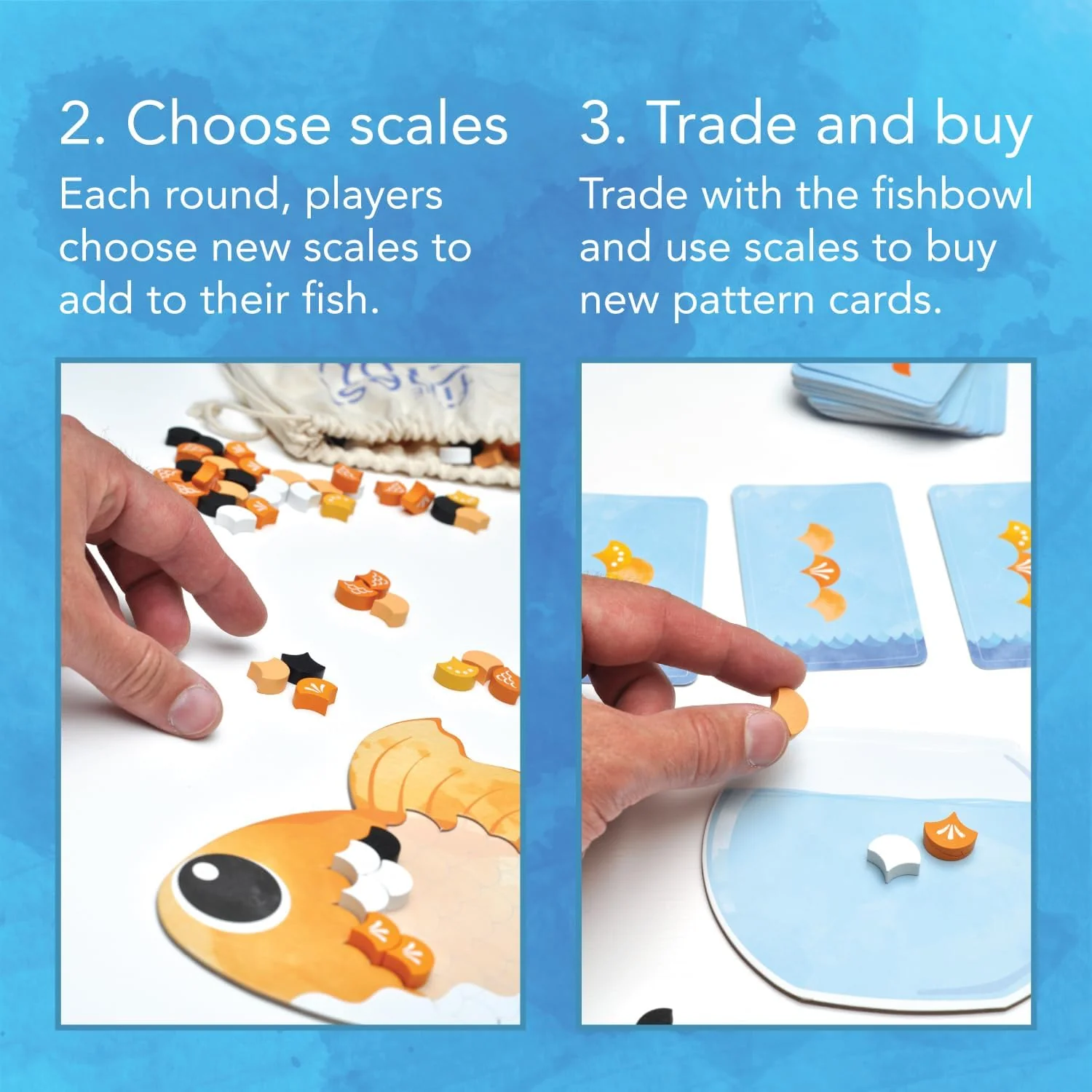 2. Choose scales

Each round, players choose new scales to add to their fish.

3. Trade and buy

Trade with the fishbowl and use scales to buy new pattern cards.